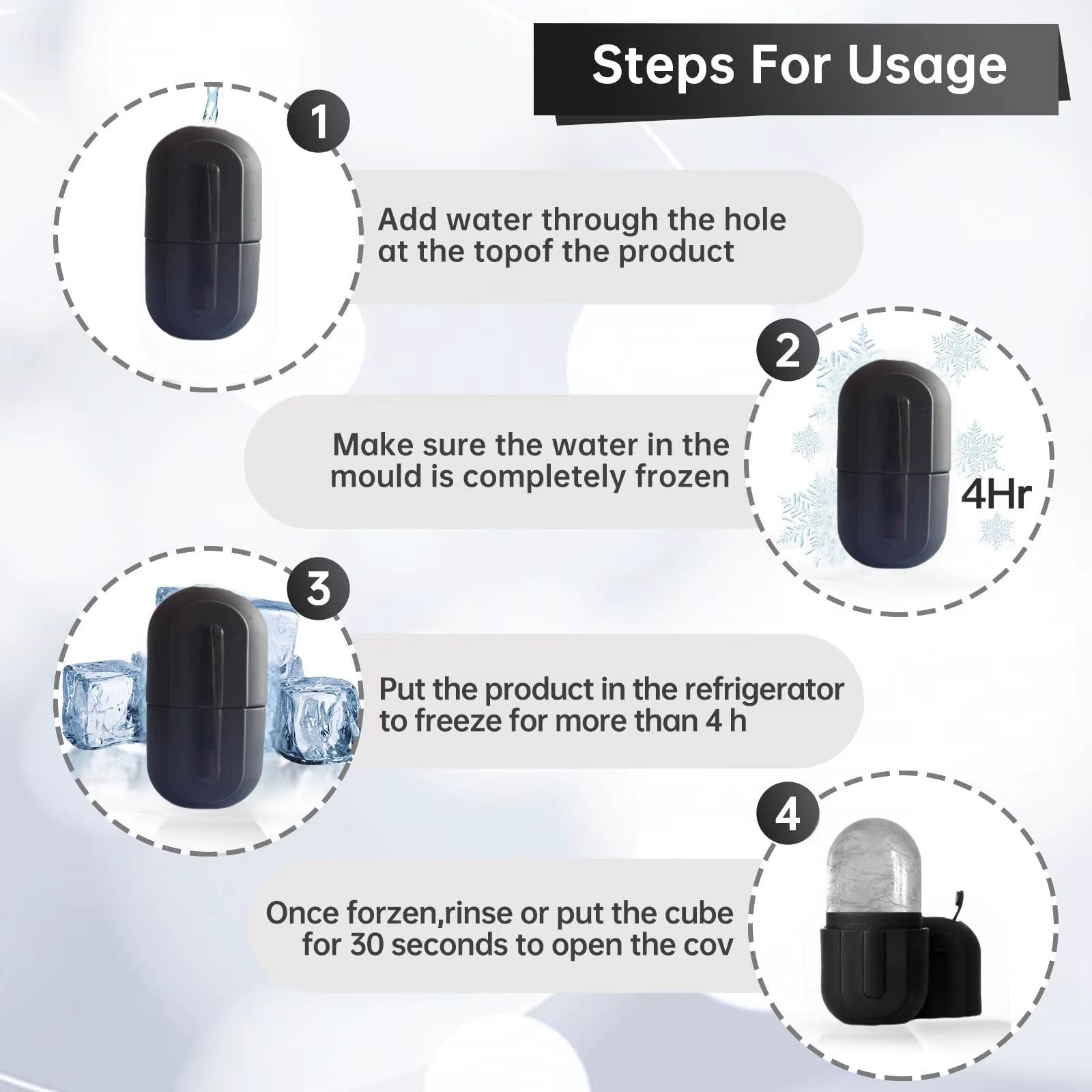 Steps For Usage

1

Add water through the hole at the topof the product

2

Make sure the water in the mould is completely frozen

4Hr

3

Put the product in the refrigerator to freeze for more than 4 h

4

Once forzen,rinse or put the cube for 30 seconds to open the cov